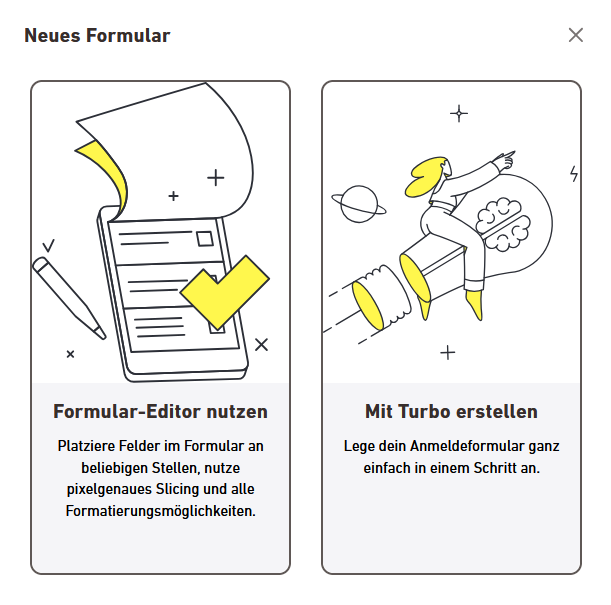 Neues Formular

Formular-Editor nutzen

Platziere Felder im Formular an beliebigen Stellen, nutze pixelgenaues Slicing und alle Formatierungsmöglichkeiten.

Mit Turbo erstellen

Lege dein Anmeldeformular ganz einfach in einem Schritt an.